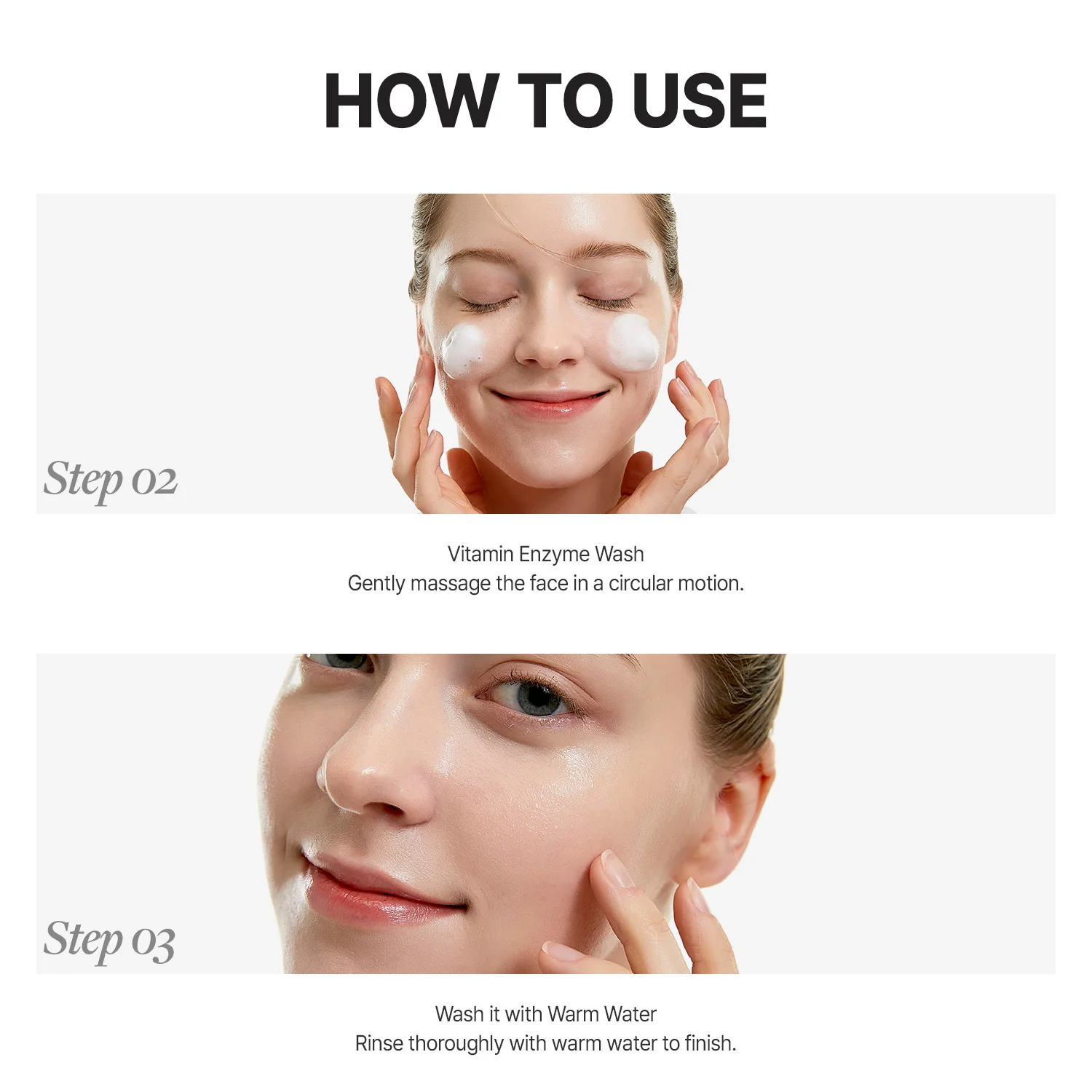 HOW TO USE

Step 02

Vitamin Enzyme Wash
Gently massage the face in a circular motion.

Step 03

Wash it with Warm Water
Rinse thoroughly with warm water to finish.